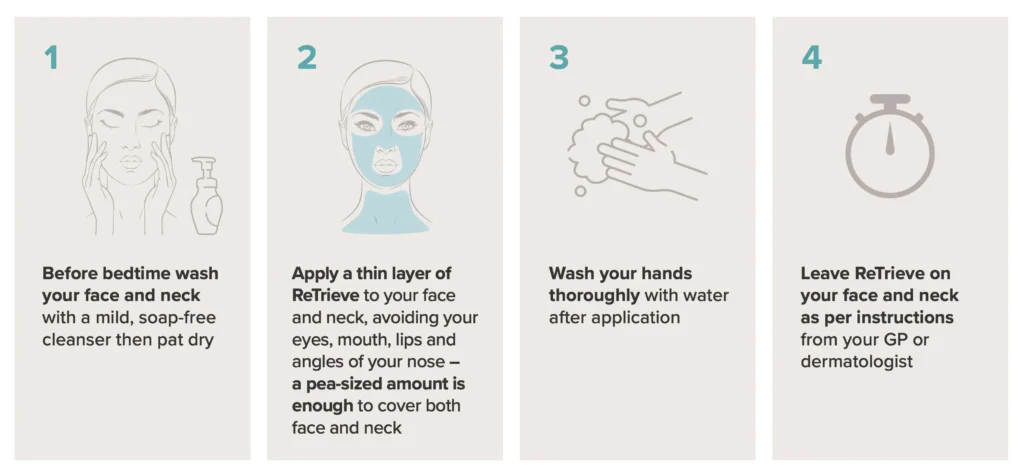 1

Before bedtime wash your face and neck with a mild, soap-free cleanser then pat dry

2

Apply a thin layer of ReTrieve to your face and neck, avoiding your eyes, mouth, lips and angles of your nose – a pea-sized amount is enough to cover both face and neck

3

Wash your hands thoroughly with water after application

4

Leave ReTrieve on your face and neck as per instructions from your GP or dermatologist